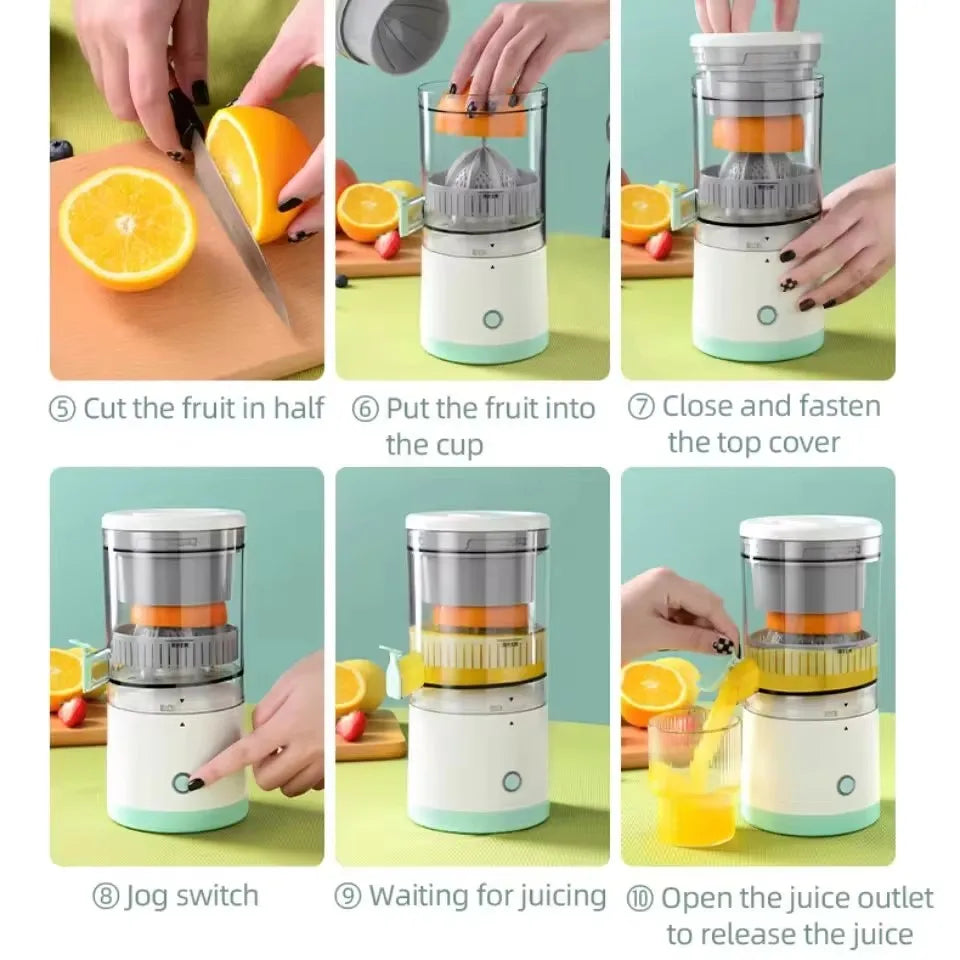 ⑤ Cut the fruit in half

⑥ Put the fruit into the cup

⑦ Close and fasten the top cover

⑧ Jog switch

⑨ Waiting for juicing

⑩ Open the juice outlet to release the juice