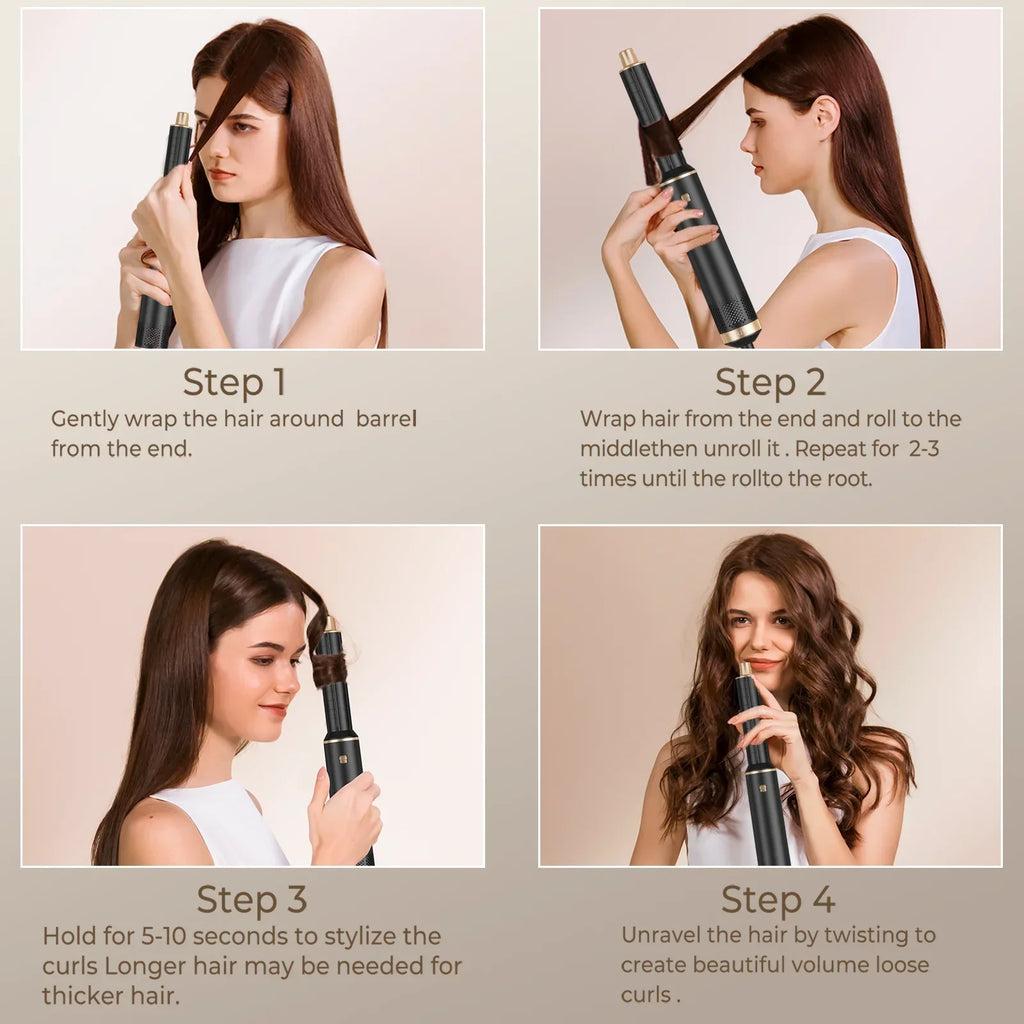 Step 1
Gently wrap the hair around  barrel from the end.

Step 2
Wrap hair from the end and roll to the middlethen unroll it . Repeat for  2-3 times until the rollto the root.

Step 3
Hold for 5-10 seconds to stylize the curls Longer hair may be needed for thicker hair.

Step 4
Unravel the hair by twisting to create beautiful volume loose curls .