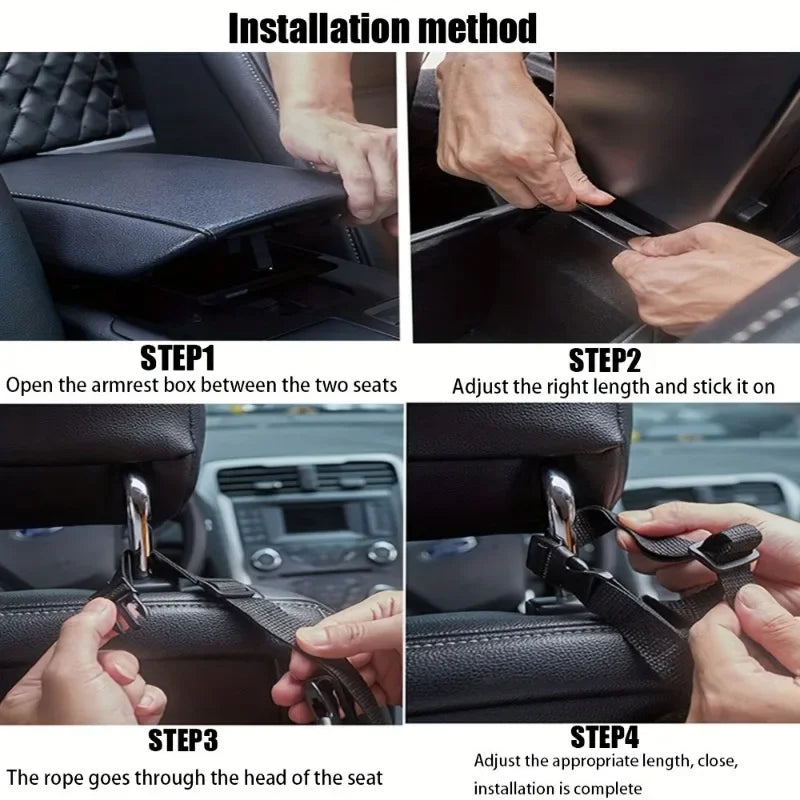 Installation method

STEP1
Open the armrest box between the two seats

STEP2
Adjust the right length and stick it on

STEP3
The rope goes through the head of the seat

STEP4
Adjust the appropriate length, close, installation is complete